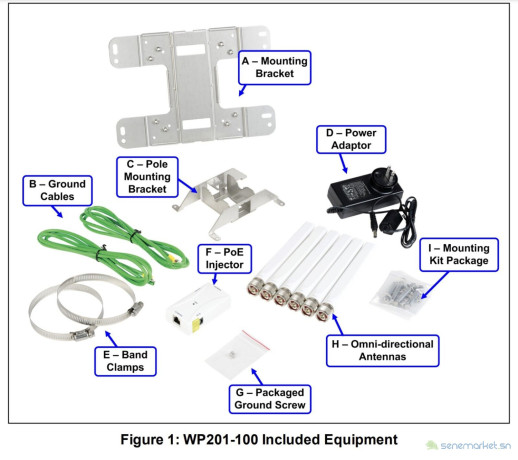 A – Mounting Bracket

D – Power Adaptor

C – Pole Mounting Bracket

B – Ground Cables

F – PoE Injector

I – Mounting Kit Package

E – Band Clamps

H – Omni-directional Antennas

G – Packaged Ground Screw

Figure 1: WP201-100 Included Equipment

senemarket.sn